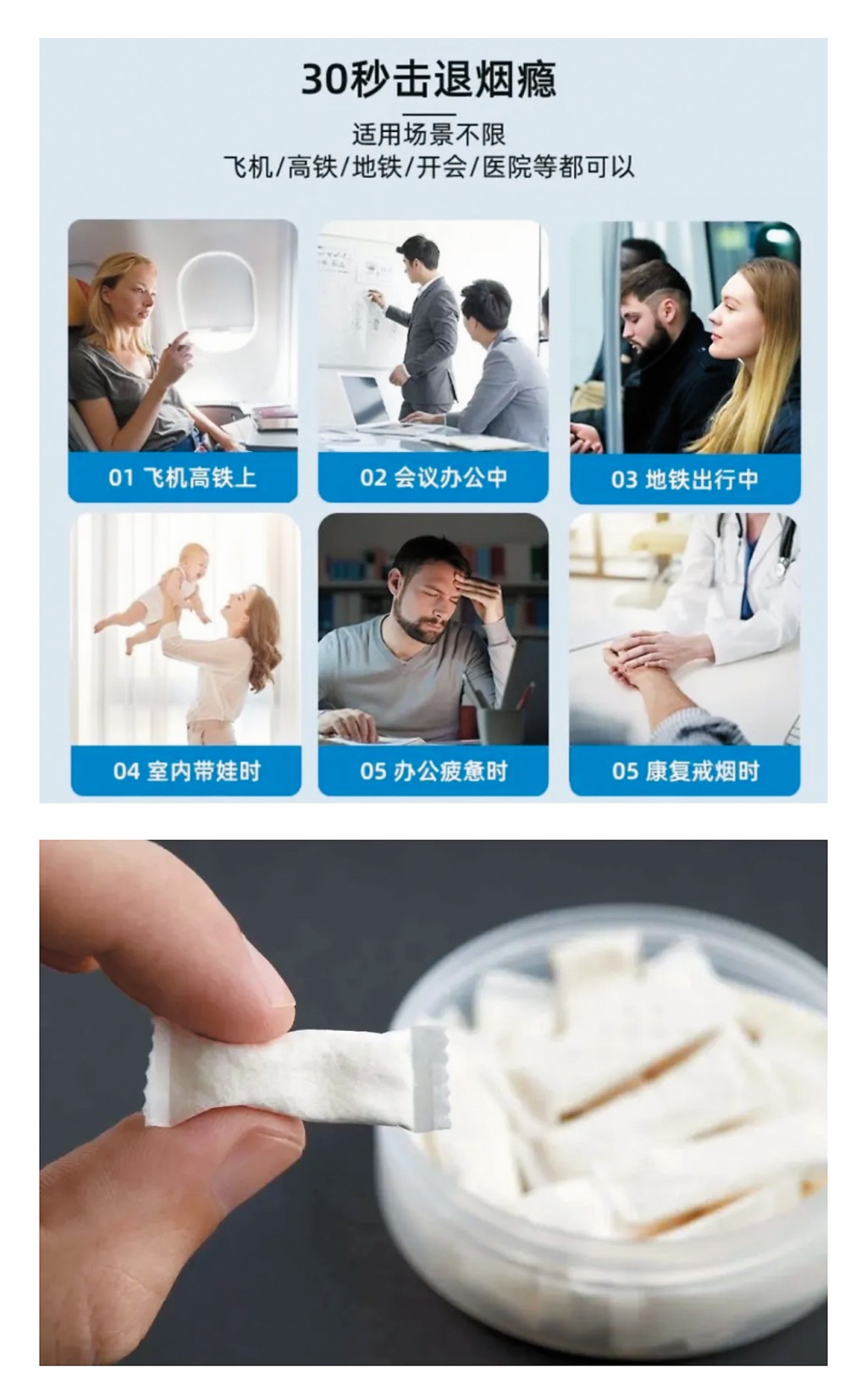 30秒击退烟瘾

适用场景不限
飞机/高铁/地铁/开会/医院等都可以

01 飞机高铁上

02 会议办公中

03 地铁出行中

04 室内带娃时

05 办公疲惫时

05 康复戒烟时